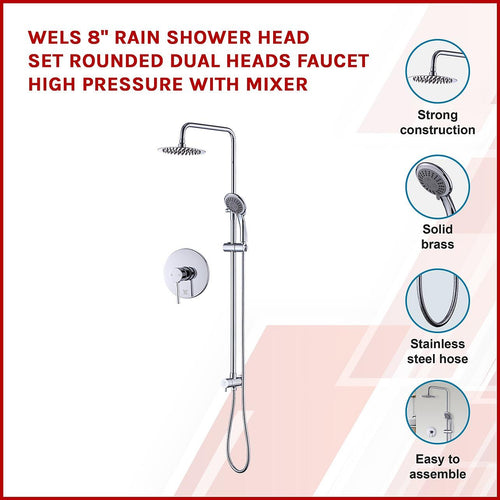 WELS 8" RAIN SHOWER HEAD SET ROUNDED DUAL HEADS FAUCET HIGH PRESSURE WITH MIXER

Strong construction

Solid brass

Stainless steel hose

Easy to assemble