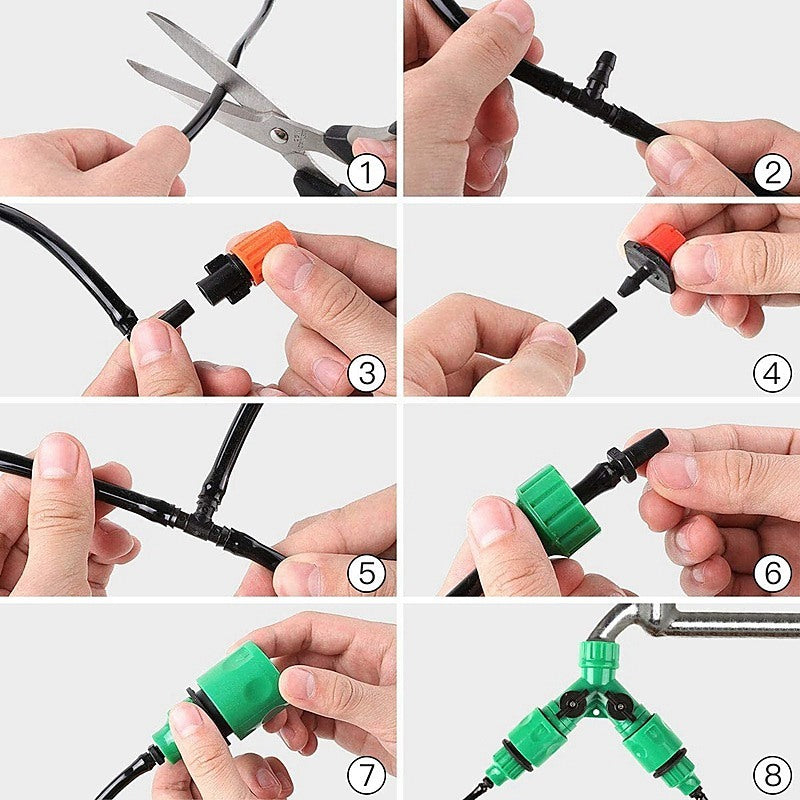 1
2
3
4
5
6
7
8