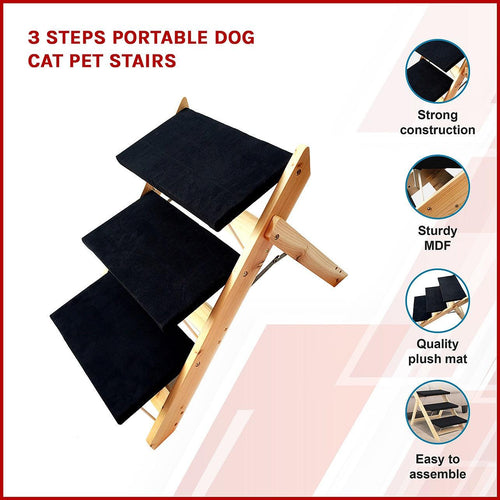 3 STEPS PORTABLE DOG CAT PET STAIRS

Strong construction

Sturdy MDF

Quality plush mat

Easy to assemble