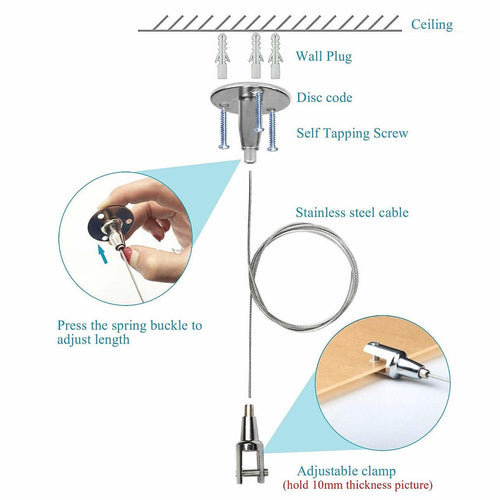 Ceiling

Wall Plug

Disc code

Self Tapping Screw

Stainless steel cable

Press the spring buckle to adjust length

Adjustable clamp
(hold 10mm thickness picture)