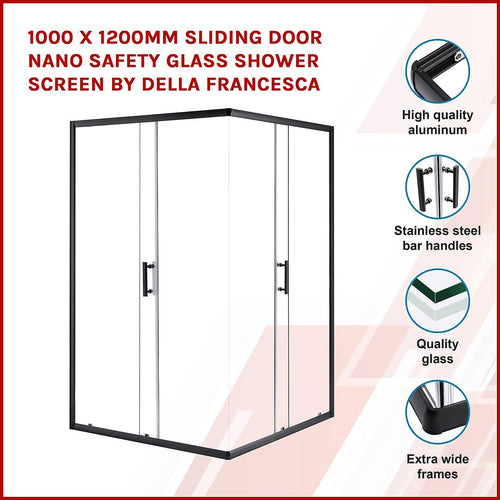 1000 X 1200MM SLIDING DOOR NANO SAFETY GLASS SHOWER SCREEN BY DELLA FRANCESCA

High quality aluminum

Stainless steel bar handles

Quality glass

Extra wide frames