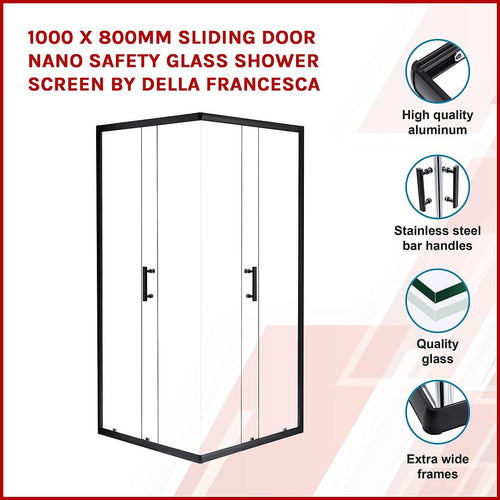 1000 X 800MM SLIDING DOOR NANO SAFETY GLASS SHOWER SCREEN BY DELLA FRANCESCA

High quality aluminum

Stainless steel bar handles

Quality glass

Extra wide frames