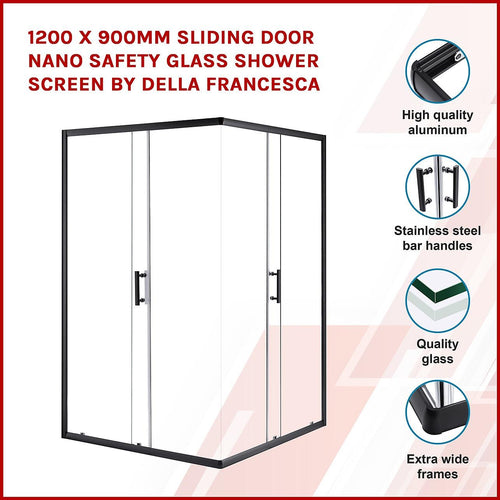 1200 X 900MM SLIDING DOOR NANO SAFETY GLASS SHOWER SCREEN BY DELLA FRANCESCA

High quality aluminum

Stainless steel bar handles

Quality glass

Extra wide frames