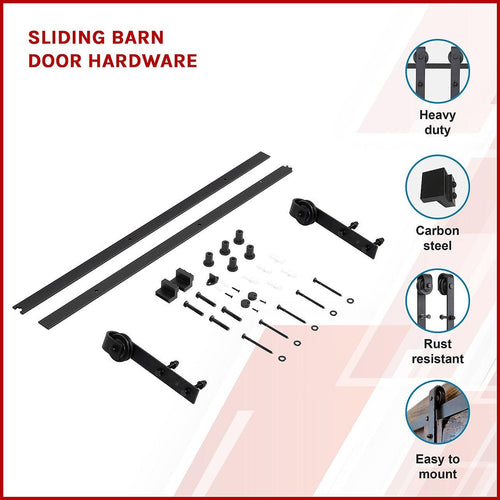 SLIDING BARN DOOR HARDWARE

Heavy duty

Carbon steel

Rust resistant

Easy to mount