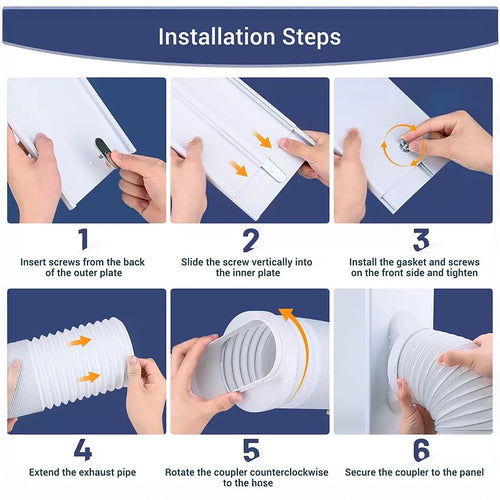 Installation Steps

1
Insert screws from the back of the outer plate

2
Slide the screw vertically into the inner plate

3
Install the gasket and screws on the front side and tighten

4
Extend the exhaust pipe

5
Rotate the coupler counterclockwise to the hose

6
Secure the coupler to the panel