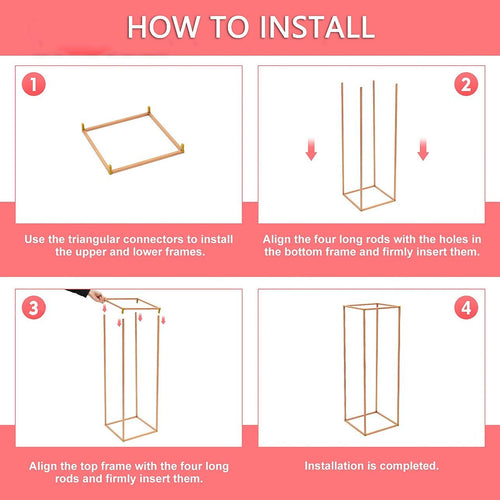 HOW TO INSTALL

1

Use the triangular connectors to install the upper and lower frames.

2

Align the four long rods with the holes in the bottom frame and firmly insert them.

3

Align the top frame with the four long rods and firmly insert them.

4

Installation is completed.