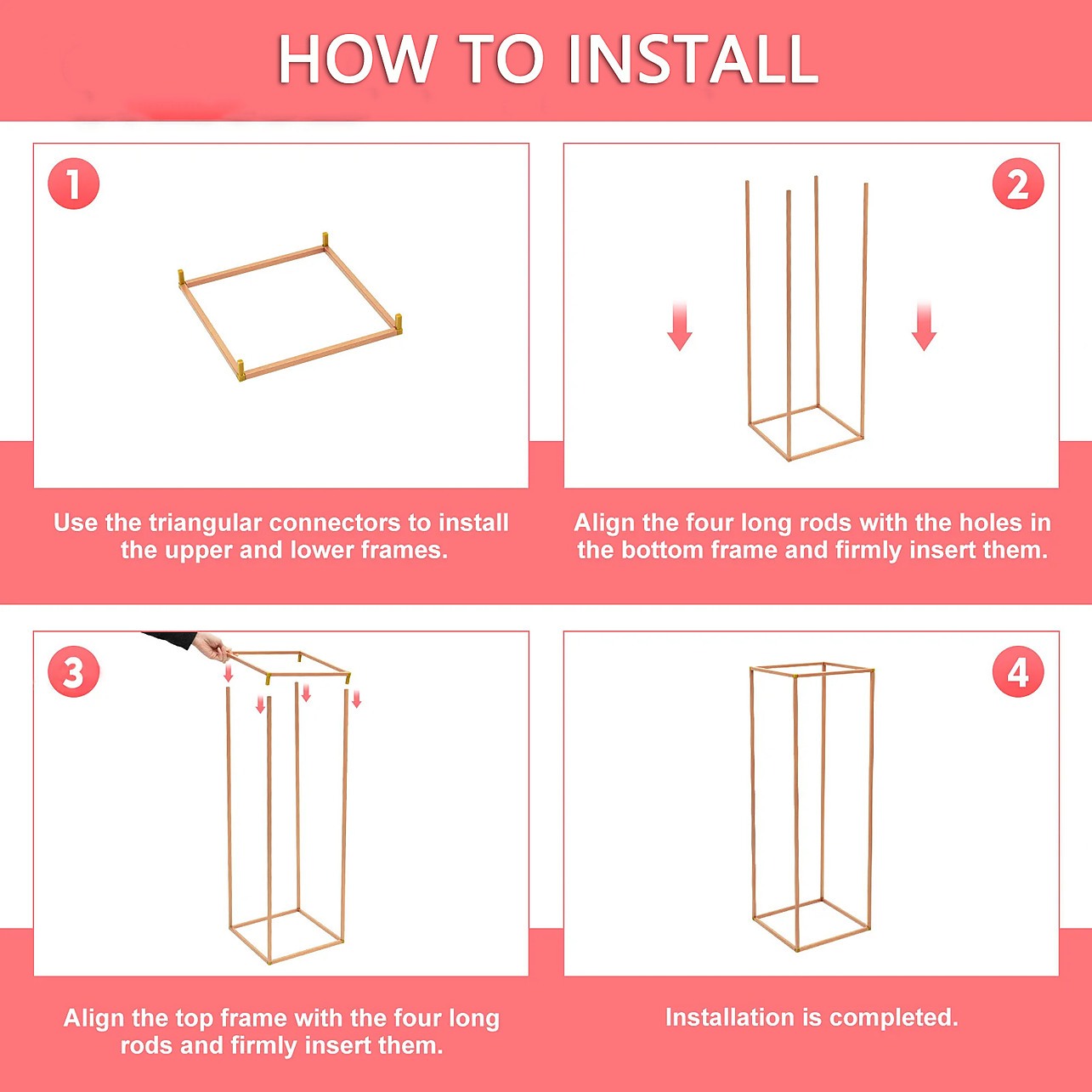 HOW TO INSTALL

1

Use the triangular connectors to install the upper and lower frames.

2

Align the four long rods with the holes in the bottom frame and firmly insert them.

3

Align the top frame with the four long rods and firmly insert them.

4

Installation is completed.