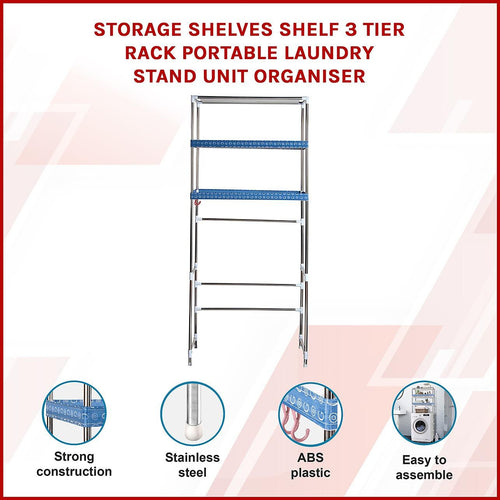 STORAGE SHELVES SHELF 3 TIER RACK PORTABLE LAUNDRY STAND UNIT ORGANISER

Strong construction

Stainless steel

ABS plastic

Easy to assemble