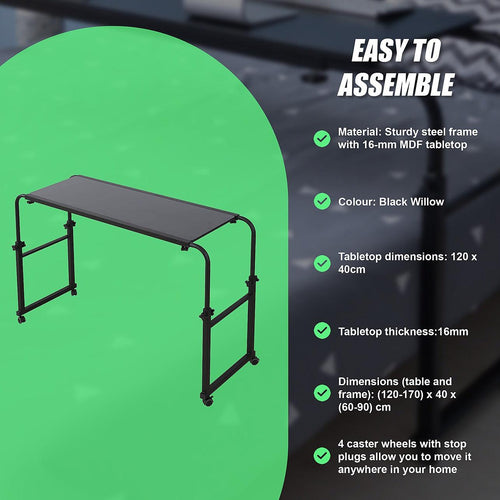 EASY TO ASSEMBLE

Material: Sturdy steel frame with 16-mm MDF tabletop

Colour: Black Willow

Tabletop dimensions: 120 x 40cm

Tabletop thickness:16mm

Dimensions (table and frame): (120-170) x 40 x (60-90) cm

4 caster wheels with stop plugs allow you to move it anywhere in your home