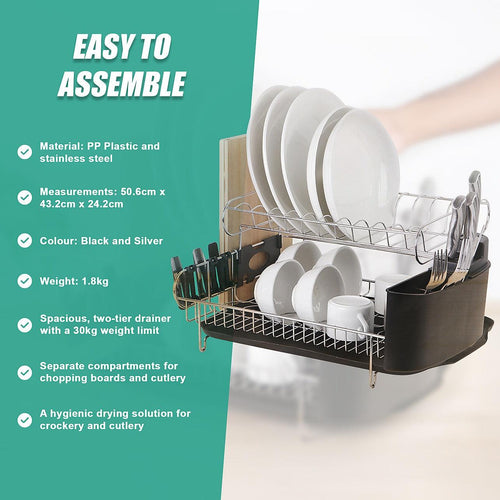 EASY TO ASSEMBLE

Material: PP Plastic and stainless steel

Measurements: 50.6cm x 43.2cm x 24.2cm

Colour: Black and Silver

Weight: 1.8kg

Spacious, two-tier drainer with a 30kg weight limit

Separate compartments for chopping boards and cutlery

A hygienic drying solution for crockery and cutlery