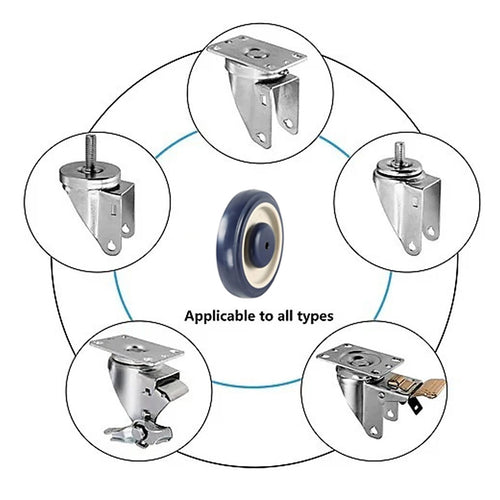 Applicable to all types