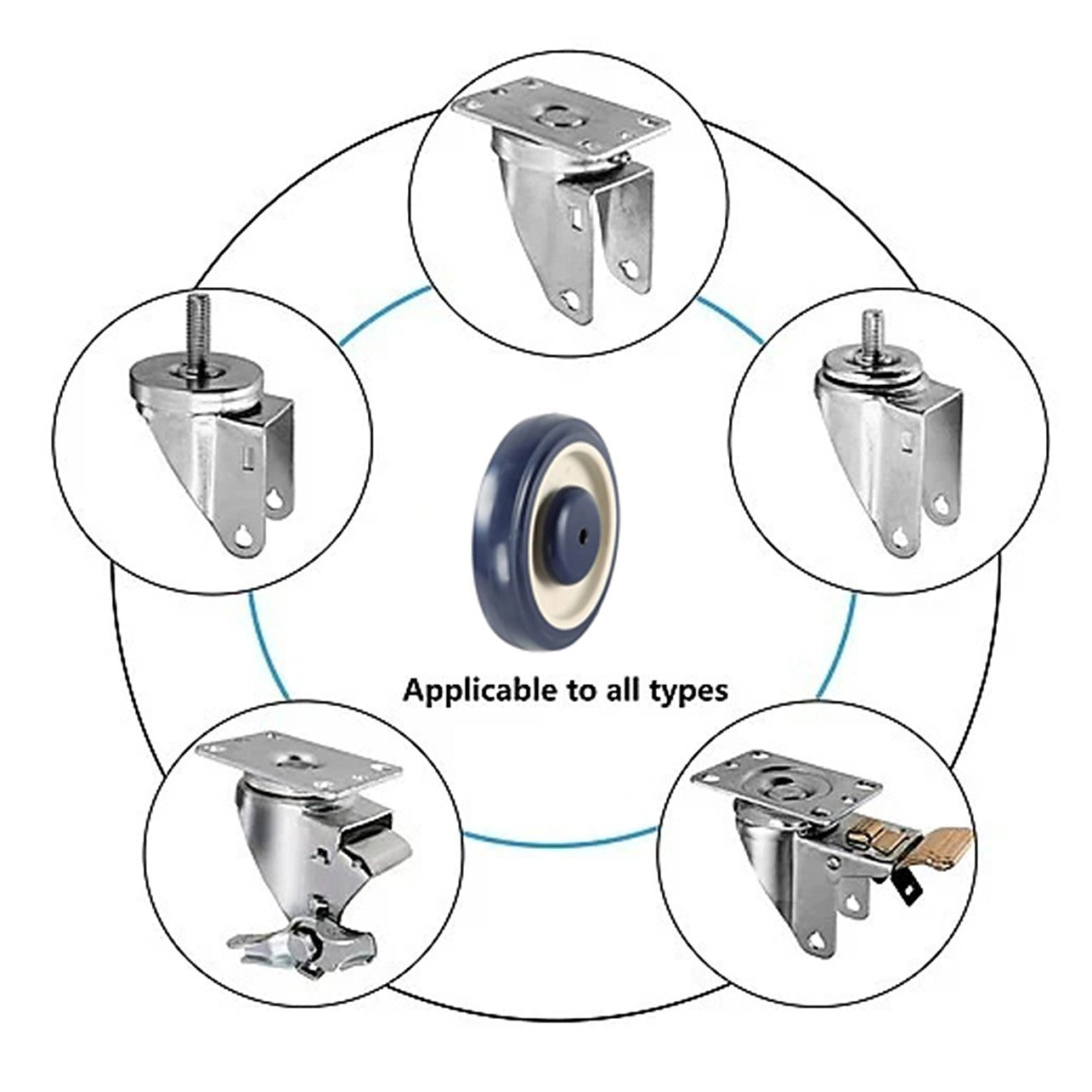 Applicable to all types