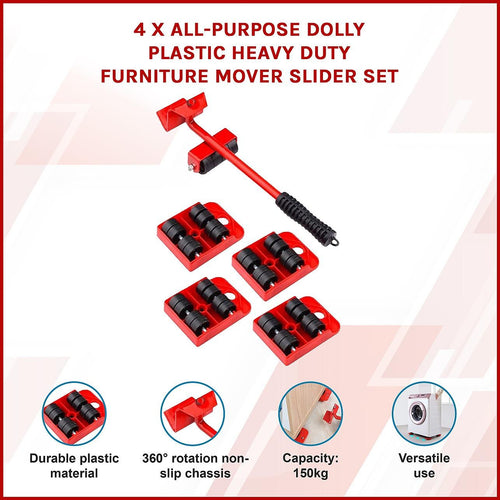 4 X ALL-PURPOSE DOLLY PLASTIC HEAVY DUTY FURNITURE MOVER SLIDER SET

Durable plastic material

360° rotation non-slip chassis

Capacity: 150kg

Versatile use