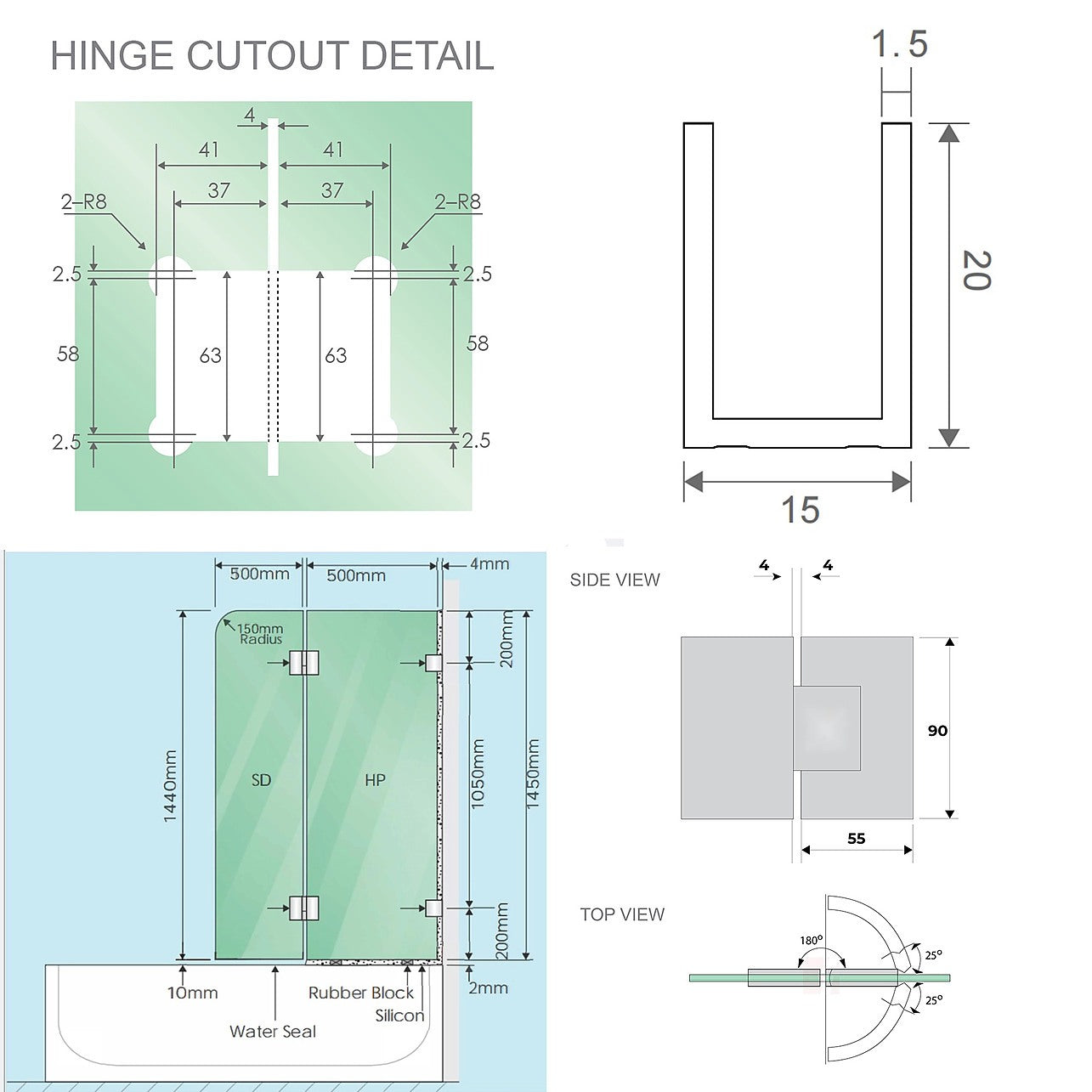 HINGE CUTOUT DETAIL

4
41
41
37
37
2–R8
2–R8
2.5
2.5
58
63
63
58
2.5
2.5

1.5
20
15

500mm
500mm
4mm
150mm Radius
200mm
1440mm
SD
HP
1050mm
1450mm
200mm
10mm
Rubber Block
Silicon
2mm
Water Seal

SIDE VIEW
4
4
90
55

TOP VIEW
180°
25°
25°