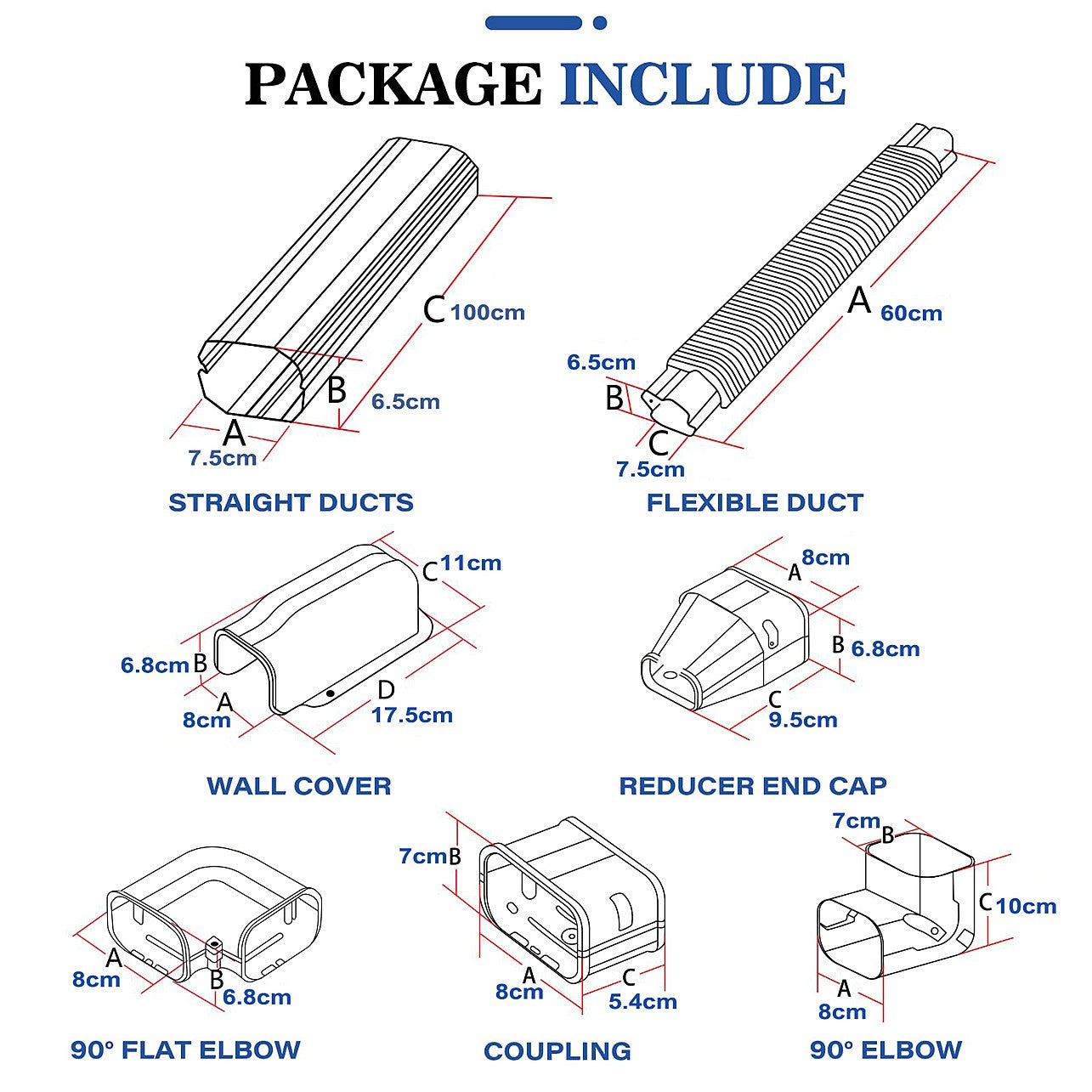 PACKAGE INCLUDE

C 100cm
B 6.5cm
A 7.5cm
STRAIGHT DUCTS

A 60cm
6.5cm B
C 7.5cm
FLEXIBLE DUCT

C 11cm
6.8cm B
A 8cm
D 17.5cm
WALL COVER

A 8cm
B 6.8cm
C 9.5cm
REDUCER END CAP

A 8cm
B 6.8cm
90° FLAT ELBOW

7cm B
A 8cm
C 5.4cm
COUPLING

7cm B
C 10cm
A 8cm
90° ELBOW