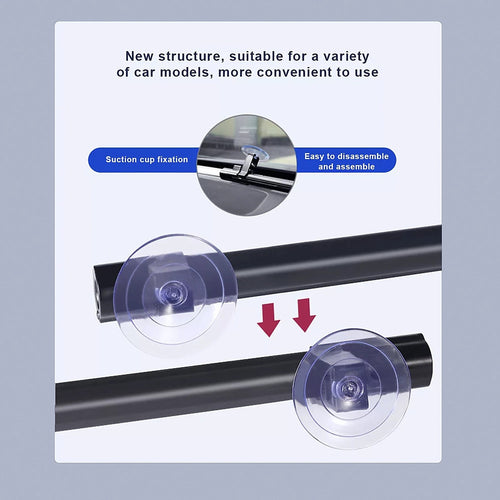 New structure, suitable for a variety of car models, more convenient to use

Suction cup fixation

Easy to disassemble and assemble