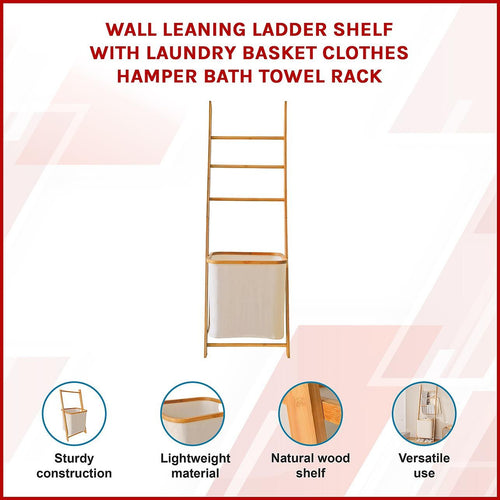 WALL LEANING LADDER SHELF WITH LAUNDRY BASKET CLOTHES HAMPER BATH TOWEL RACK

Sturdy construction

Lightweight material

Natural wood shelf

Versatile use