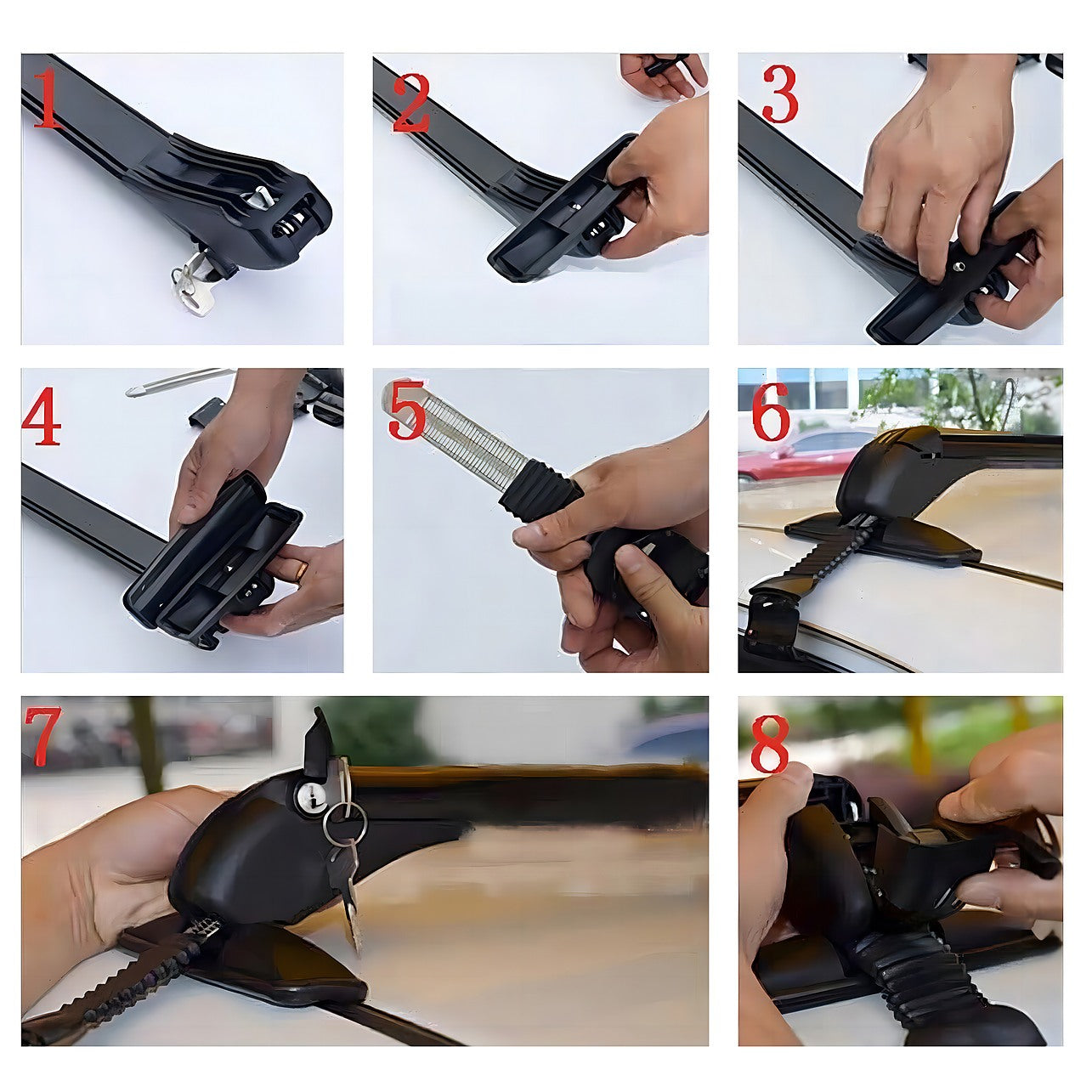 1

2

3

4

5

6

7

8