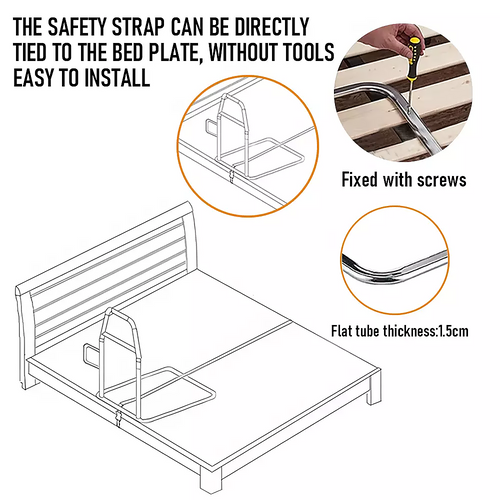 THE SAFETY STRAP CAN BE DIRECTLY TIED TO THE BED PLATE, WITHOUT TOOLS EASY TO INSTALL

Fixed with screws

Flat tube thickness:1.5cm