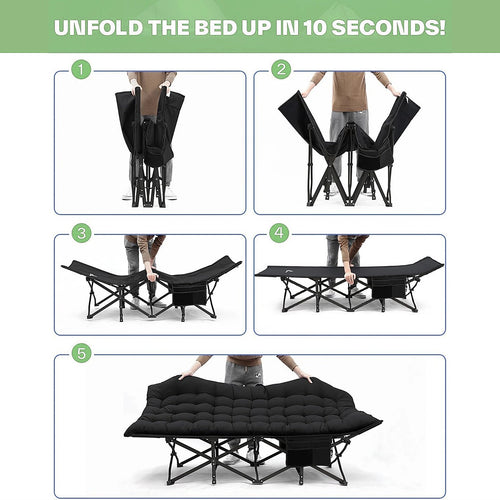 UNFOLD THE BED UP IN 10 SECONDS!

1

2

3

4

5