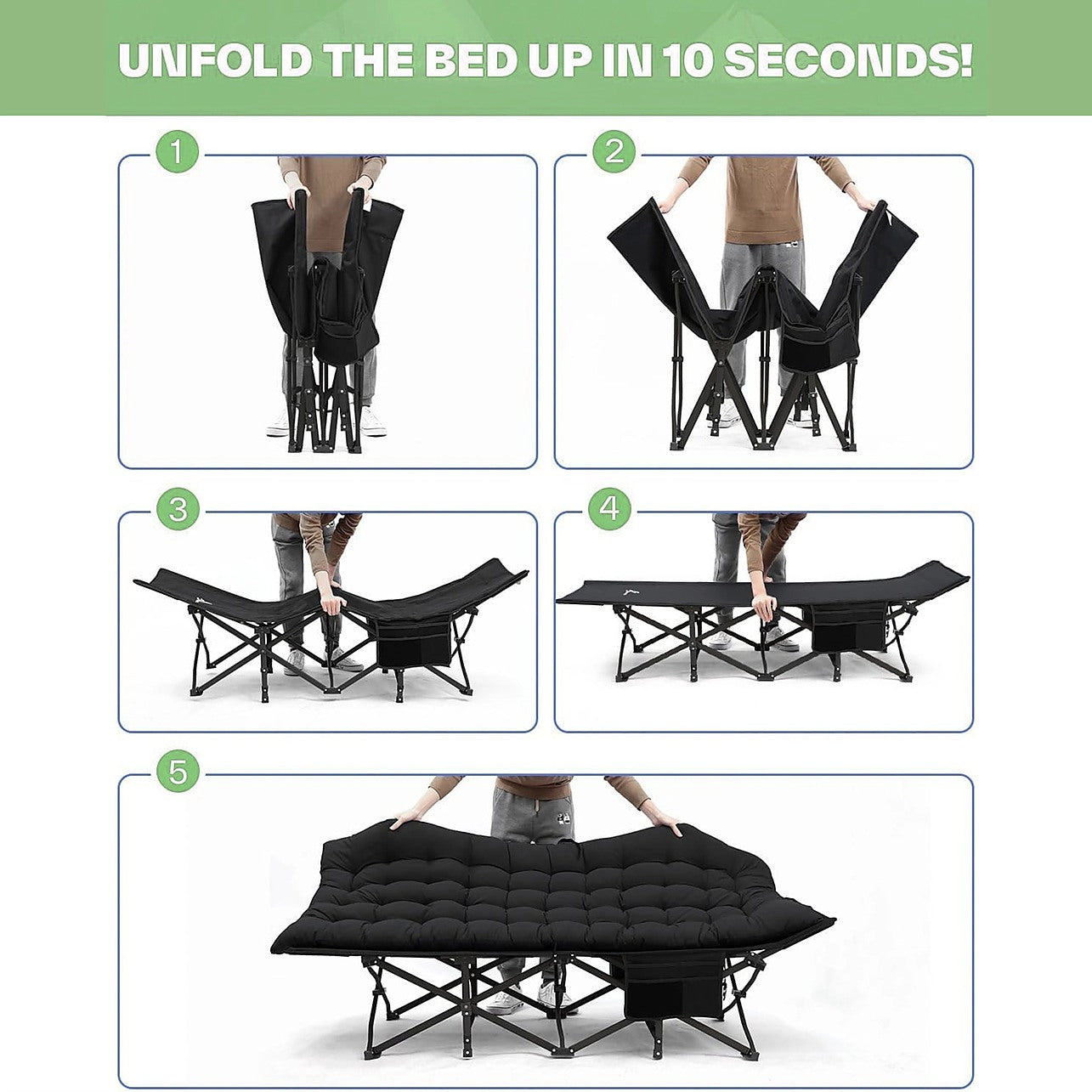 UNFOLD THE BED UP IN 10 SECONDS!

1

2

3

4

5