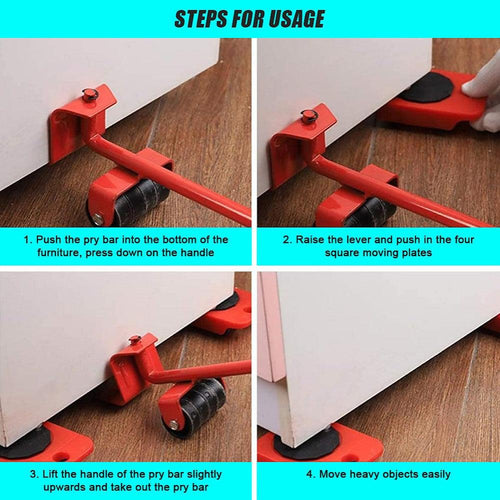 STEPS FOR USAGE

1. Push the pry bar into the bottom of the furniture, press down on the handle

2. Raise the lever and push in the four square moving plates

3. Lift the handle of the pry bar slightly upwards and take out the pry bar

4. Move heavy objects easily