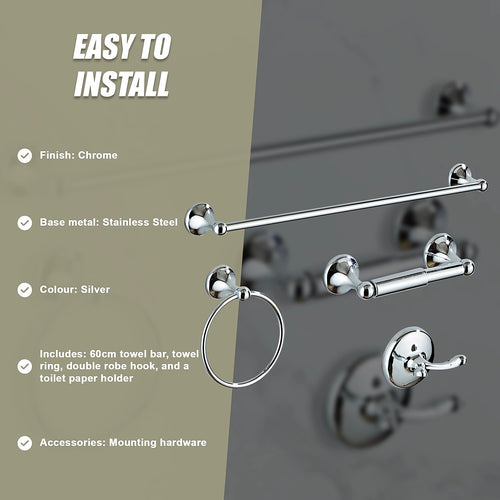 EASY TO INSTALL

Finish: Chrome

Base metal: Stainless Steel

Colour: Silver

Includes: 60cm towel bar, towel ring, double robe hook, and a toilet paper holder

Accessories: Mounting hardware