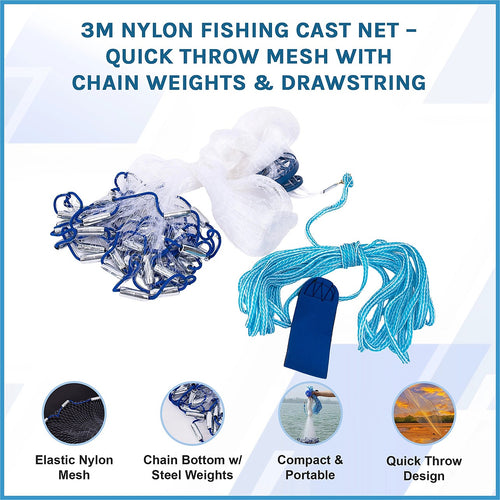 3M NYLON FISHING CAST NET – QUICK THROW MESH WITH CHAIN WEIGHTS & DRAWSTRING

Elastic Nylon Mesh

Chain Bottom w/ Steel Weights

Compact & Portable

Quick Throw Design