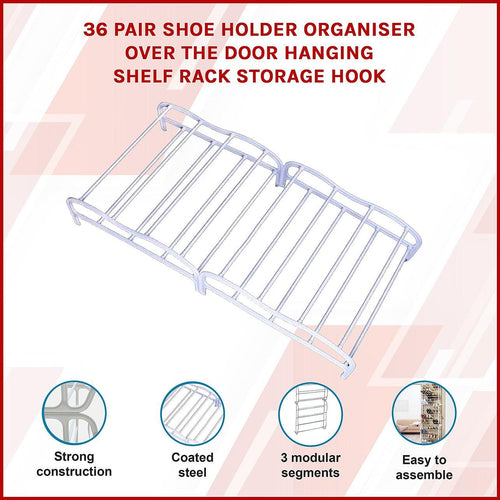 36 PAIR SHOE HOLDER ORGANISER OVER THE DOOR HANGING SHELF RACK STORAGE HOOK

Strong construction

Coated steel

3 modular segments

Easy to assemble