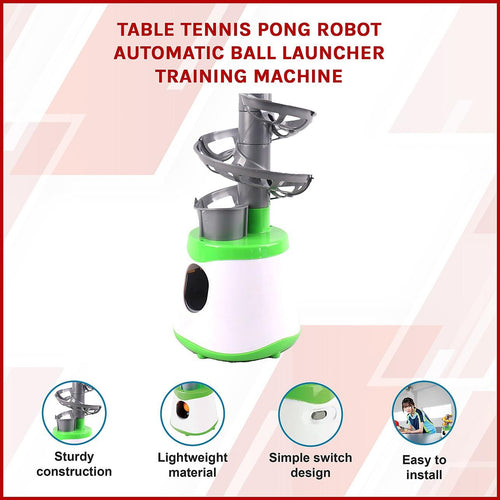 TABLE TENNIS PONG ROBOT AUTOMATIC BALL LAUNCHER TRAINING MACHINE

Sturdy construction

Lightweight material

Simple switch design

Easy to install