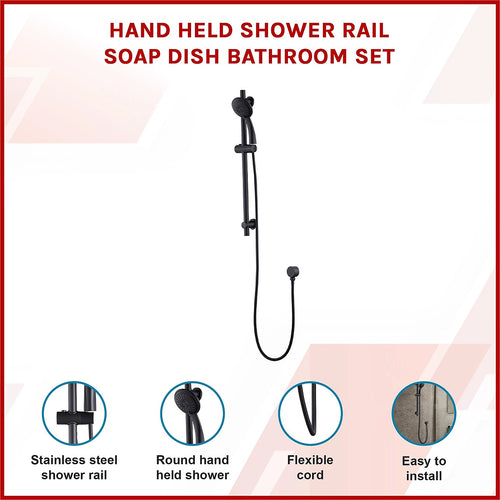 HAND HELD SHOWER RAIL SOAP DISH BATHROOM SET

Stainless steel shower rail

Round hand held shower

Flexible cord

Easy to install