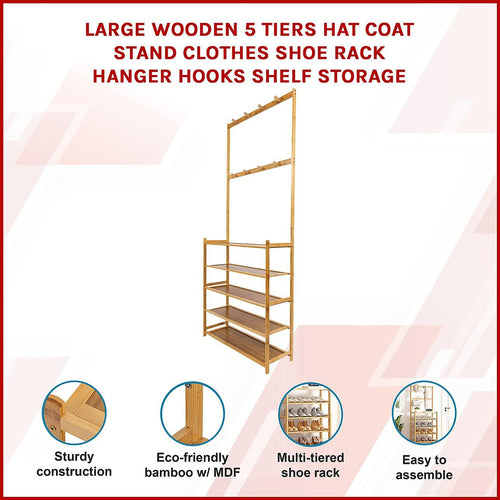 LARGE WOODEN 5 TIERS HAT COAT STAND CLOTHES SHOE RACK HANGER HOOKS SHELF STORAGE

Sturdy construction

Eco-friendly bamboo w/ MDF

Multi-tiered shoe rack

Easy to assemble