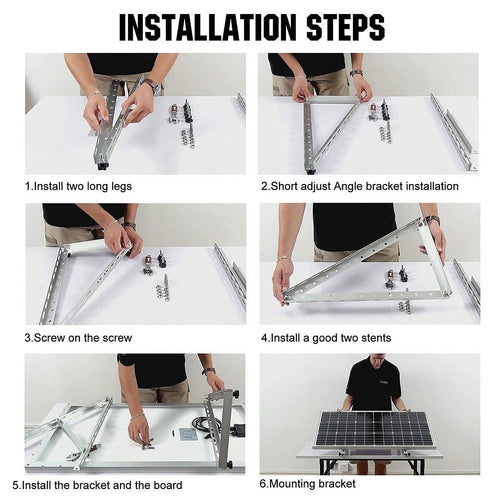 INSTALLATION STEPS

1.Install two long legs

2.Short adjust Angle bracket installation

3.Screw on the screw

4.Install a good two stents

5.Install the bracket and the board

6.Mounting bracket