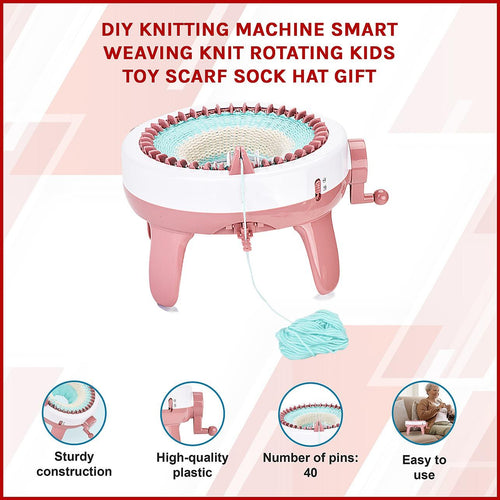 DIY KNITTING MACHINE SMART WEAVING KNIT ROTATING KIDS TOY SCARF SOCK HAT GIFT

Sturdy construction

High-quality plastic

Number of pins: 40

Easy to use