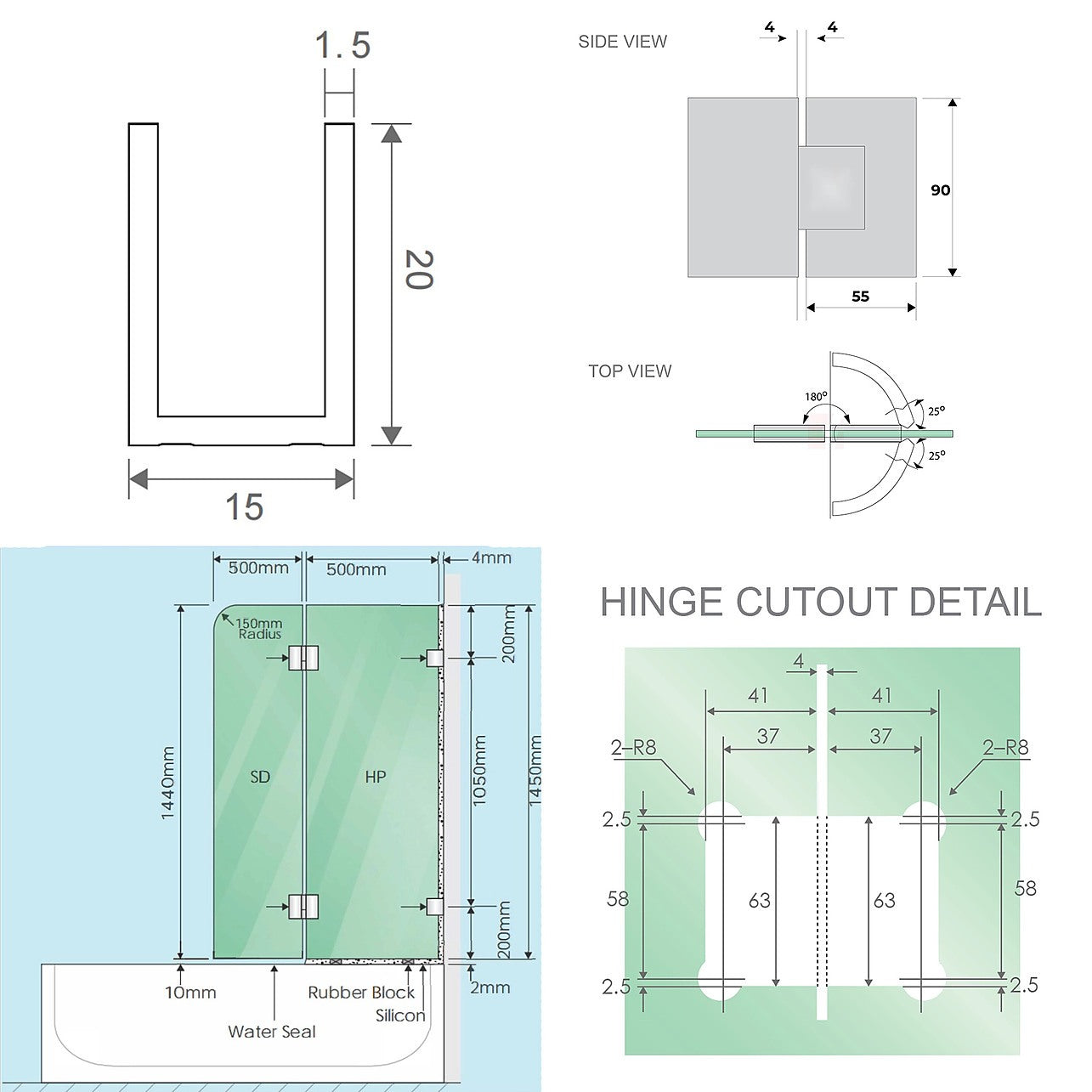 1.5

20

15

SIDE VIEW

4 4

90

55

TOP VIEW

180°

25°

25°

500mm 500mm 4mm

150mm Radius

200mm

1440mm

SD

HP

1050mm

1450mm

200mm

10mm

Water Seal

Rubber Block

Silicon

2mm

HINGE CUTOUT DETAIL

4

41 41

37 37

2–R8 2–R8

2.5 2.5

58 63 63 58

2.5 2.5