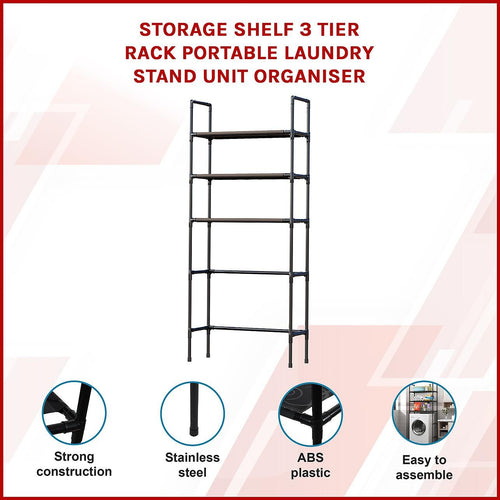 STORAGE SHELF 3 TIER RACK PORTABLE LAUNDRY STAND UNIT ORGANISER

Strong construction

Stainless steel

ABS plastic

Easy to assemble