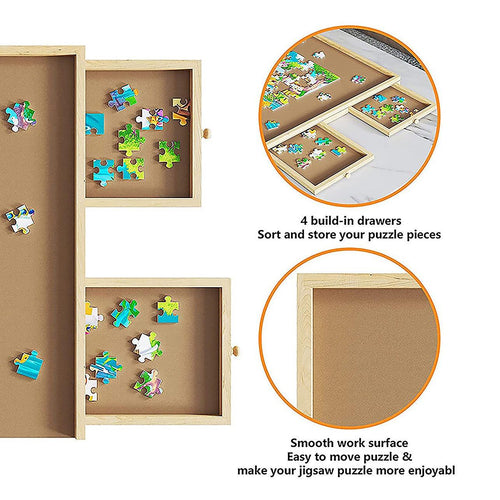 4 build-in drawers
Sort and store your puzzle pieces

Smooth work surface
Easy to move puzzle &
make your jigsaw puzzle more enjoyabl