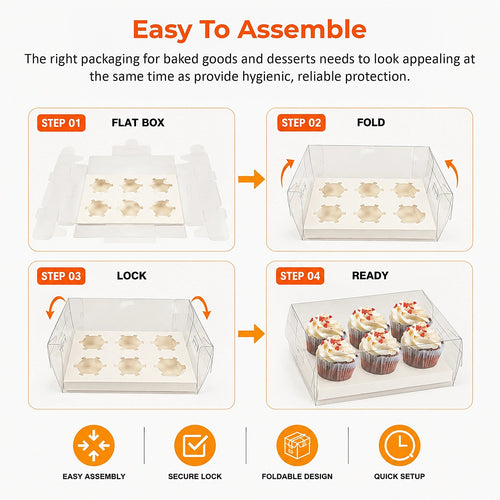 Easy To Assemble

The right packaging for baked goods and desserts needs to look appealing at the same time as provide hygienic, reliable protection.

STEP 01 FLAT BOX

STEP 02 FOLD

STEP 03 LOCK

STEP 04 READY

EASY ASSEMBLY

SECURE LOCK

FOLDABLE DESIGN

QUICK SETUP