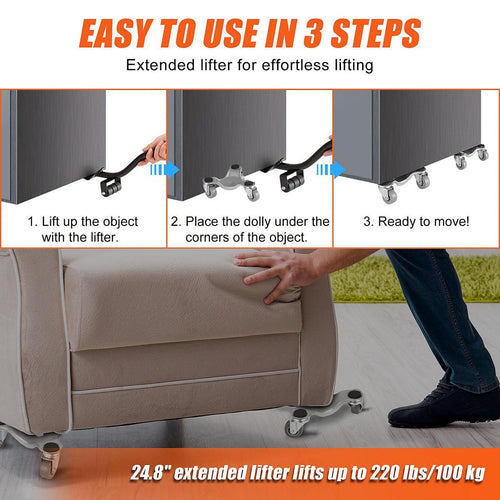 EASY TO USE IN 3 STEPS

Extended lifter for effortless lifting

1. Lift up the object with the lifter.

2. Place the dolly under the corners of the object.

3. Ready to move!

24.8" extended lifter lifts up to 220 lbs/100 kg