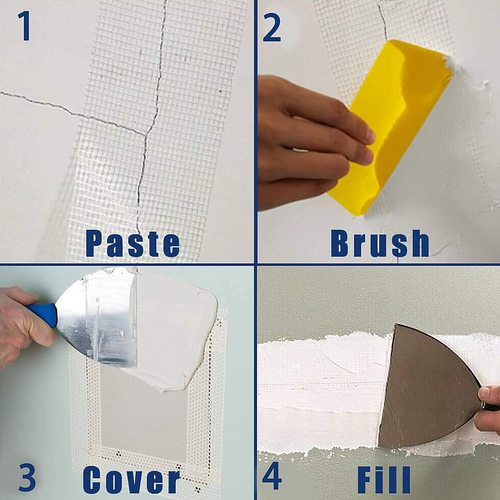 1
Paste

2
Brush

3
Cover

4
Fill