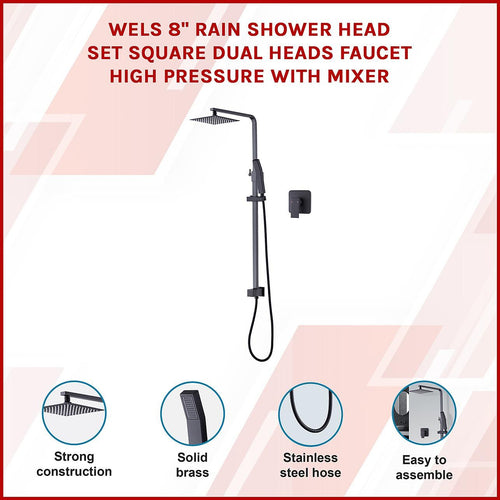 WELS 8" RAIN SHOWER HEAD SET SQUARE DUAL HEADS FAUCET HIGH PRESSURE WITH MIXER

Strong construction

Solid brass

Stainless steel hose

Easy to assemble