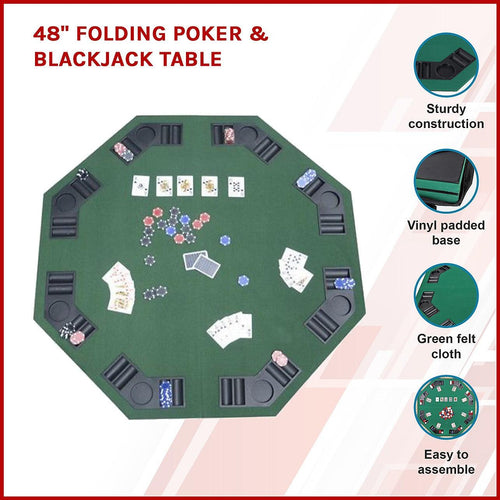 48" FOLDING POKER & BLACKJACK TABLE

Sturdy construction

Vinyl padded base

Green felt cloth

Easy to assemble