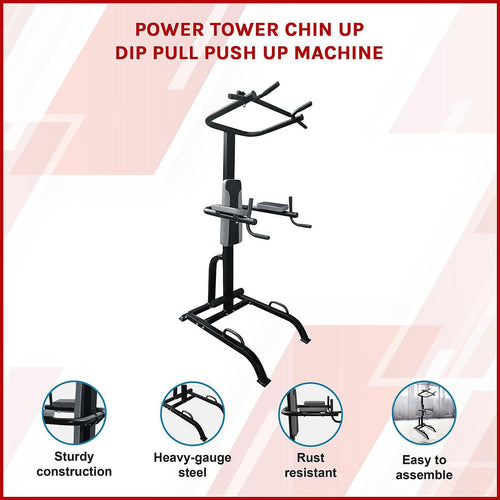 POWER TOWER CHIN UP DIP PULL PUSH UP MACHINE

Sturdy construction

Heavy-gauge steel

Rust resistant

Easy to assemble