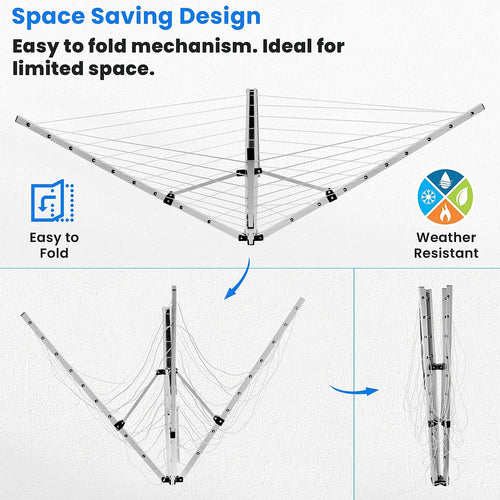 Space Saving Design

Easy to fold mechanism. Ideal for limited space.

Easy to Fold

Weather Resistant