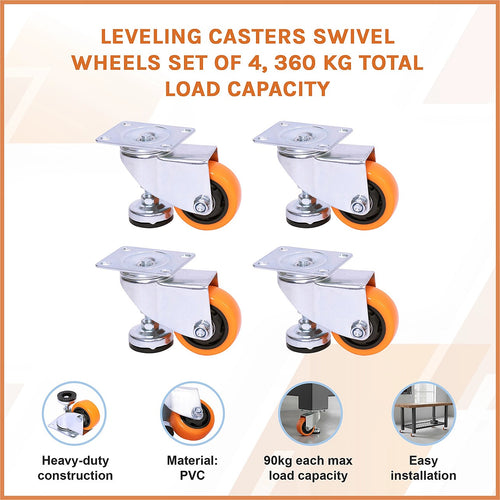 LEVELING CASTERS SWIVEL WHEELS SET OF 4, 360 KG TOTAL LOAD CAPACITY

Heavy-duty construction

Material: PVC

90kg each max load capacity

Easy installation