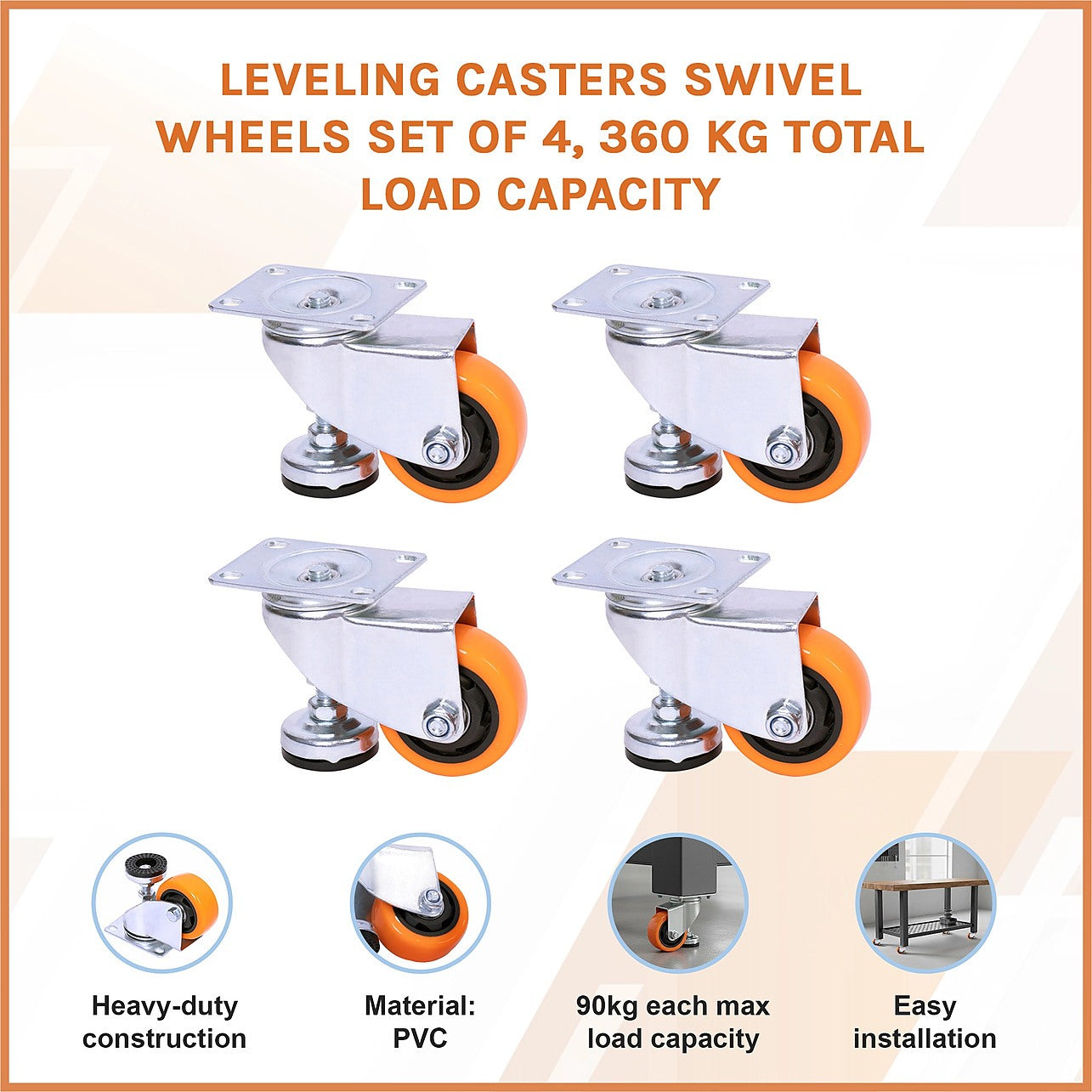 LEVELING CASTERS SWIVEL WHEELS SET OF 4, 360 KG TOTAL LOAD CAPACITY

Heavy-duty construction

Material: PVC

90kg each max load capacity

Easy installation