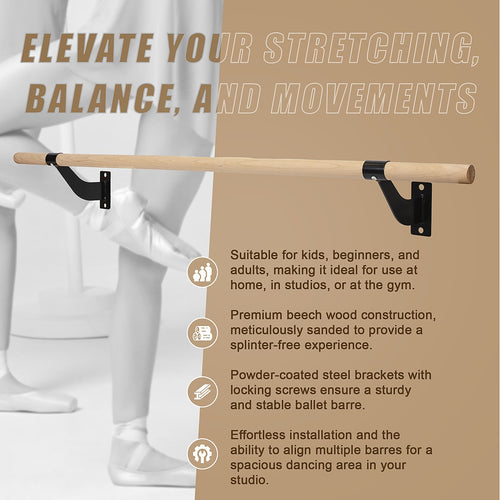 ELEVATE YOUR STRETCHING, BALANCE, AND MOVEMENTS

Suitable for kids, beginners, and adults, making it ideal for use at home, in studios, or at the gym.

Premium beech wood construction, meticulously sanded to provide a splinter-free experience.

Powder-coated steel brackets with locking screws ensure a sturdy and stable ballet barre.

Effortless installation and the ability to align multiple barres for a spacious dancing area in your studio.