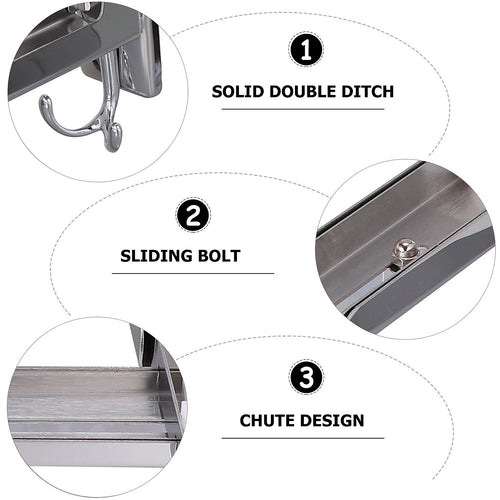 1

SOLID DOUBLE DITCH

2

SLIDING BOLT

3

CHUTE DESIGN