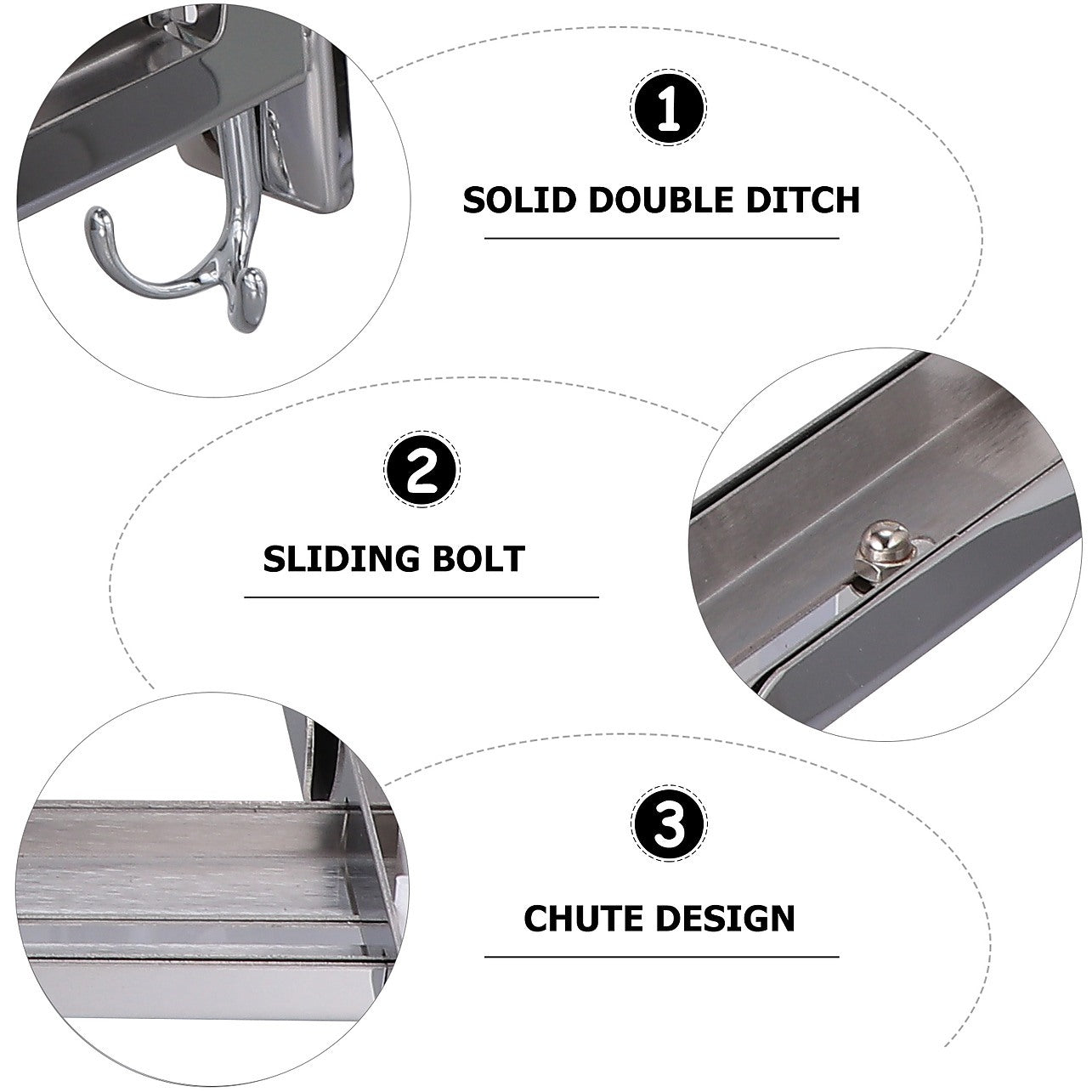 1

SOLID DOUBLE DITCH

2

SLIDING BOLT

3

CHUTE DESIGN