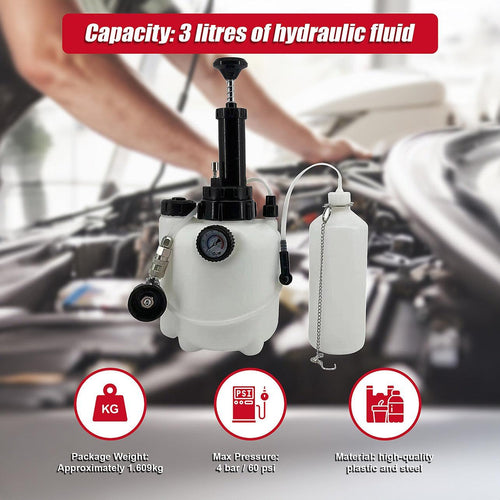 Capacity: 3 litres of hydraulic fluid

KG

PSI

Package Weight: Approximately 1.609kg

Max Pressure: 4 bar / 60 psi

Material: high-quality plastic and steel